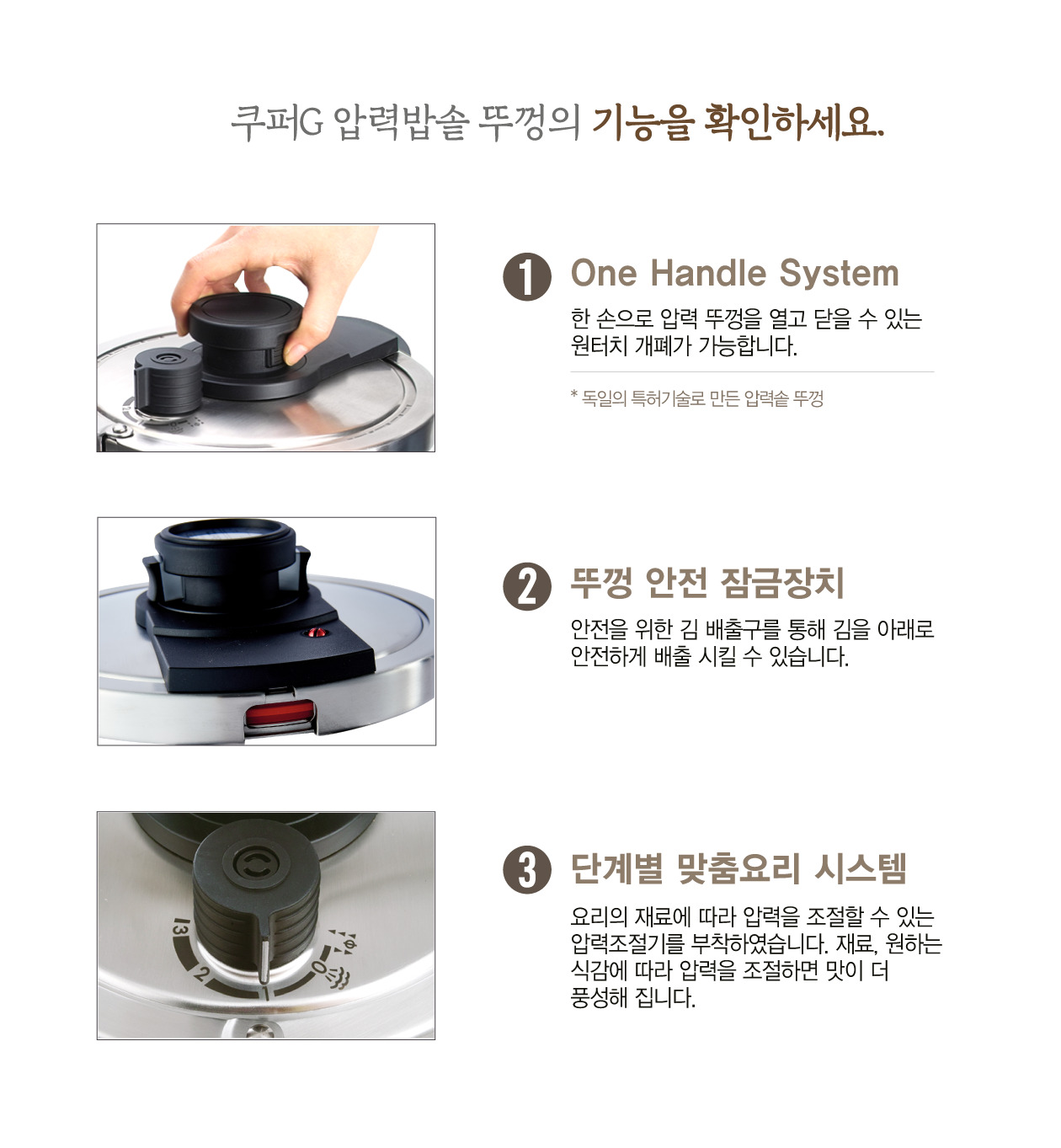 쿠퍼G 압력밥솥 뚜껑의 기능을 확인하세요.

1 One Handle System

한 손으로 압력 뚜껑을 열고 닫을 수 있는 원터치 개폐가 가능합니다.

* 독일의 특허기술로 만든 압력솥 뚜껑

2 뚜껑 안전 잠금장치

안전을 위한 김 배출구를 통해 김을 아래로 안전하게 배출 시킬 수 있습니다.

3 단계별 맞춤요리 시스템

요리의 재료에 따라 압력을 조절할 수 있는 압력조절기를 부착하였습니다. 재료, 원하는 식감에 따라 압력을 조절하면 맛이 더 풍성해 집니다.

3
2
1
0